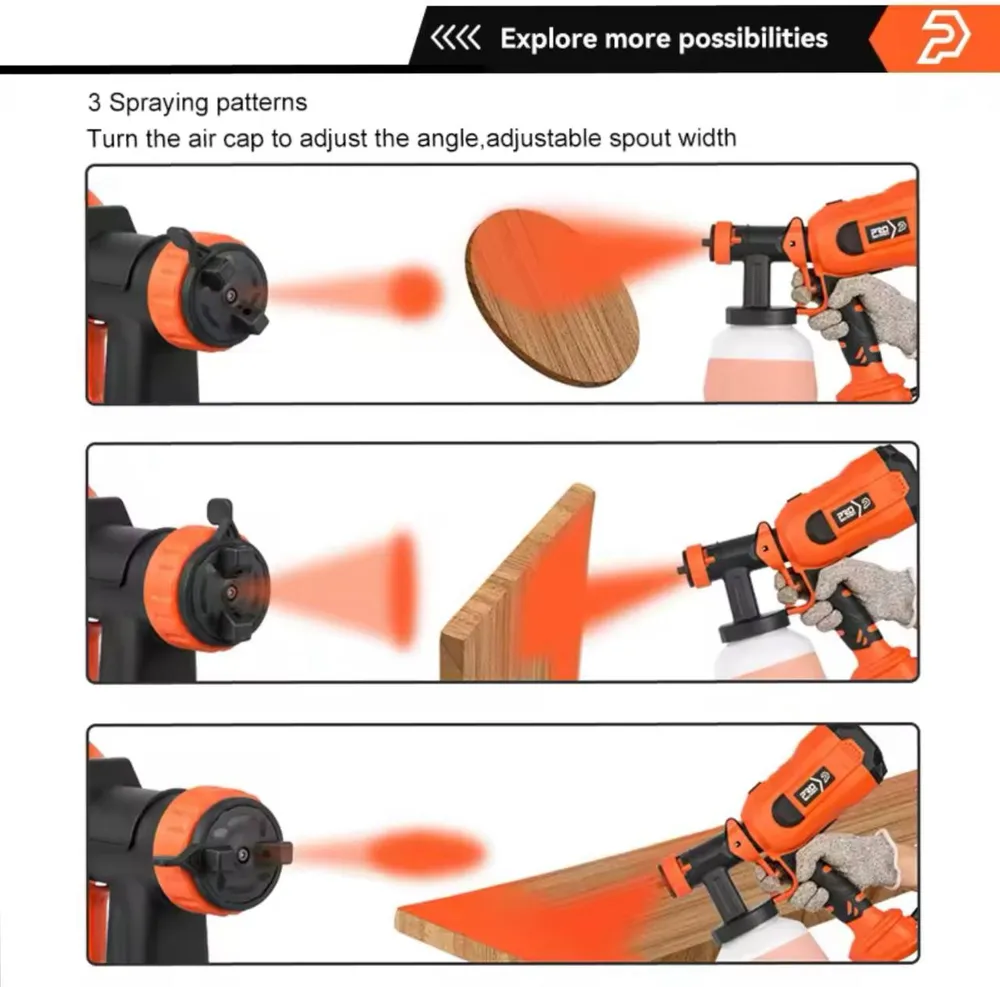 Explore more possibilities

3 Spraying patterns

Turn the air cap to adjust the angle,adjustable spout width

PRO

PRO

PRO